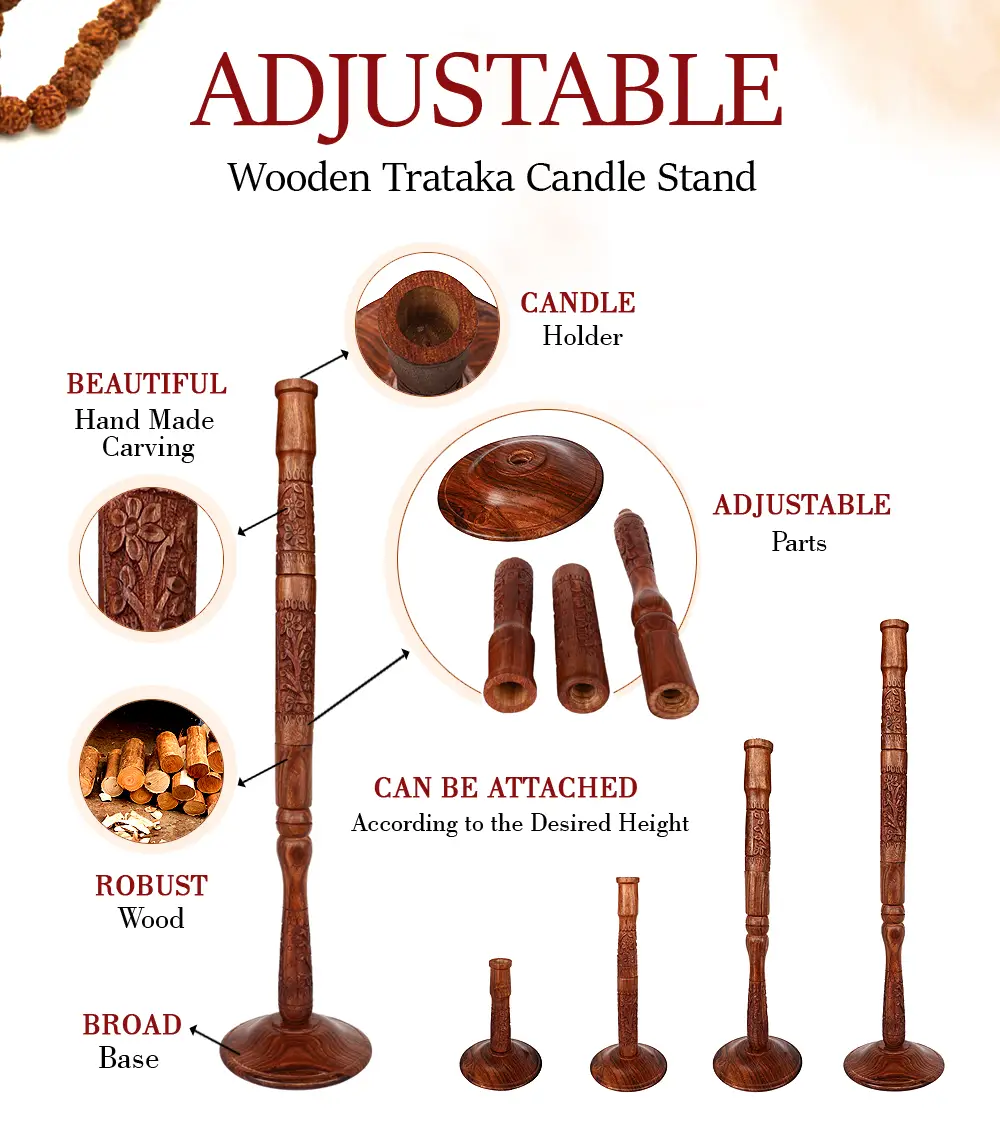 ADJUSTABLE
Wooden Trataka Candle Stand

CANDLE
Holder

BEAUTIFUL
Hand Made
Carving

ADJUSTABLE
Parts

CAN BE ATTACHED
According to the Desired Height

ROBUST
Wood

BROAD
Base