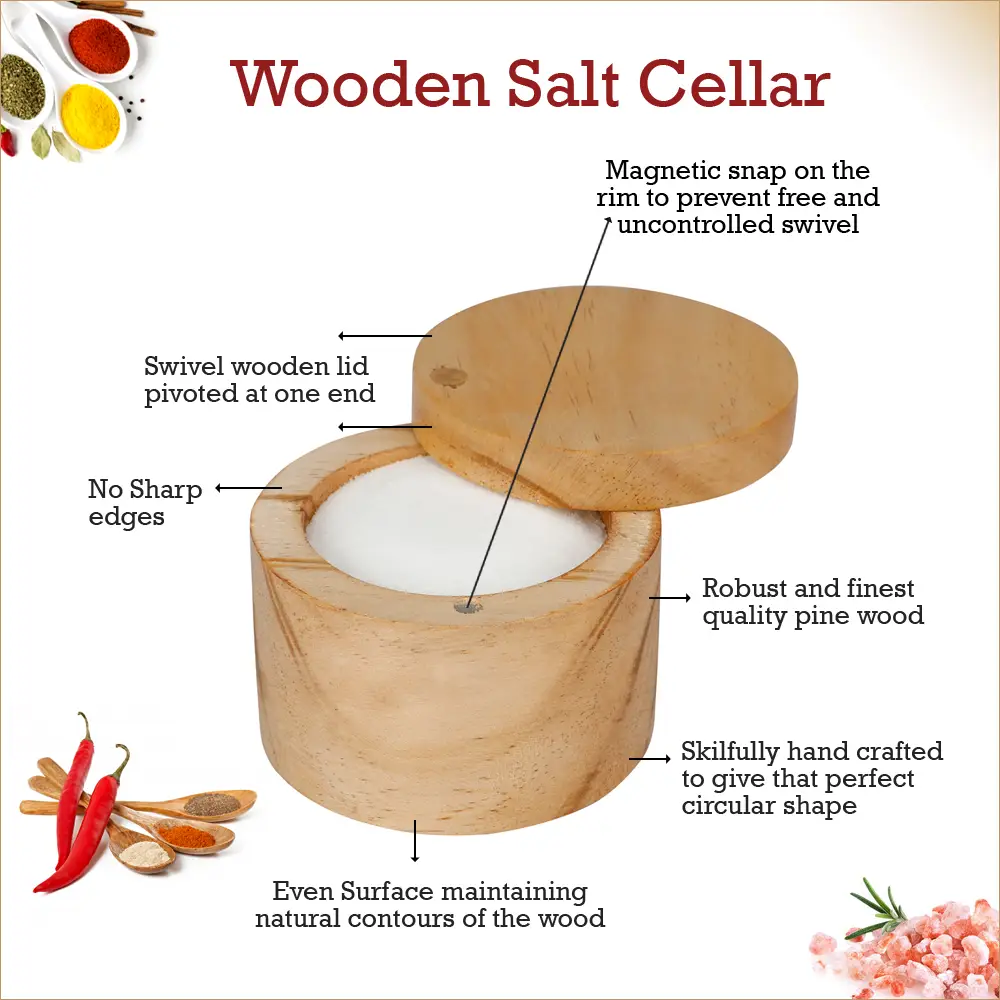 Wooden Salt Cellar

Magnetic snap on the rim to prevent free and uncontrolled swivel

Swivel wooden lid pivoted at one end

No Sharp edges

Robust and finest quality pine wood

Skilfully hand crafted to give that perfect circular shape

Even Surface maintaining natural contours of the wood