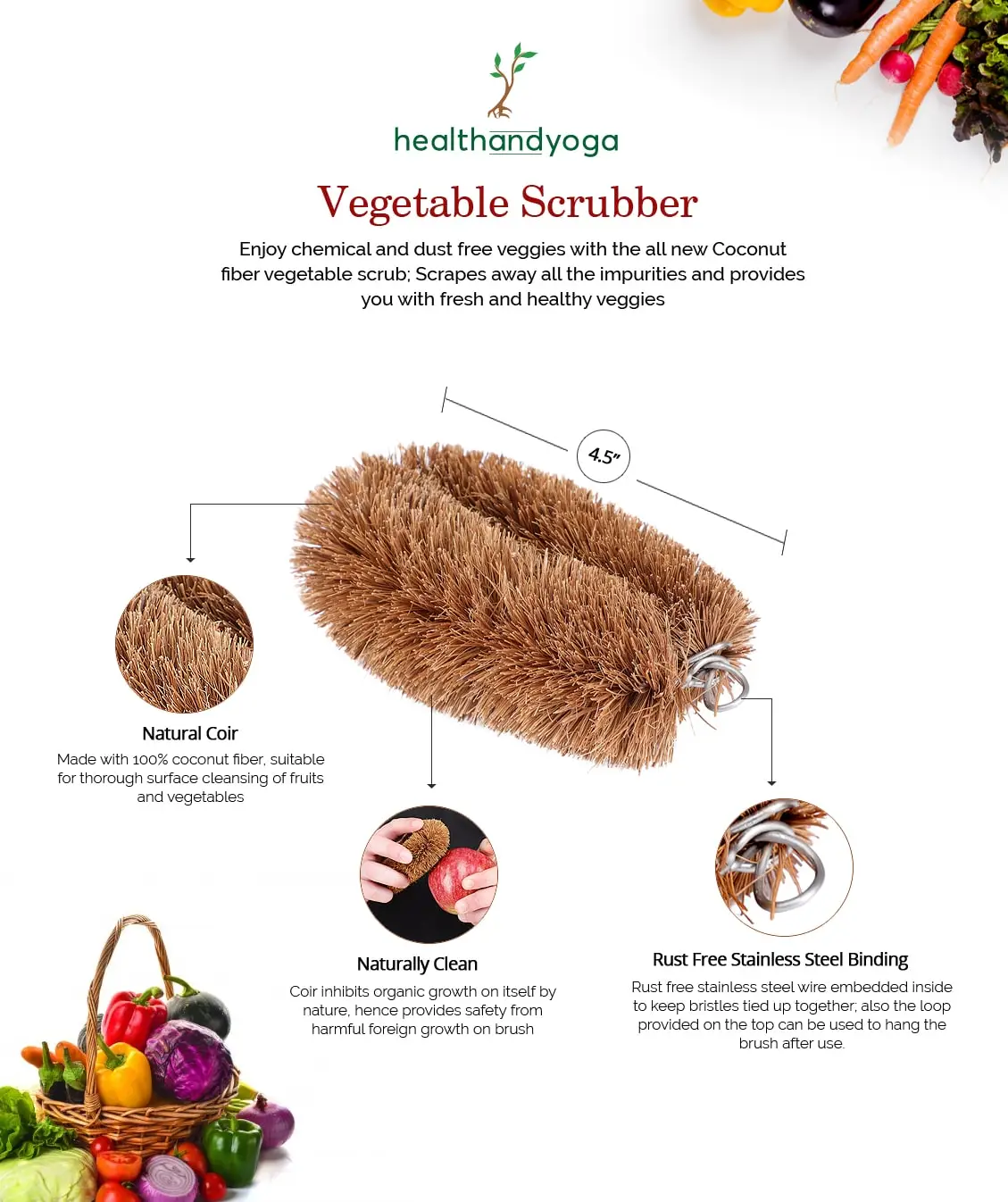 healthandyoga

Vegetable Scrubber

Enjoy chemical and dust free veggies with the all new Coconut fiber vegetable scrub; Scrapes away all the impurities and provides you with fresh and healthy veggies

4.5"

Natural Coir

Made with 100% coconut fiber, suitable for thorough surface cleansing of fruits and vegetables

Naturally Clean

Coir inhibits organic growth on itself by nature, hence provides safety from harmful foreign growth on brush

Rust Free Stainless Steel Binding

Rust free stainless steel wire embedded inside to keep bristles tied up together; also the loop provided on the top can be used to hang the brush after use.