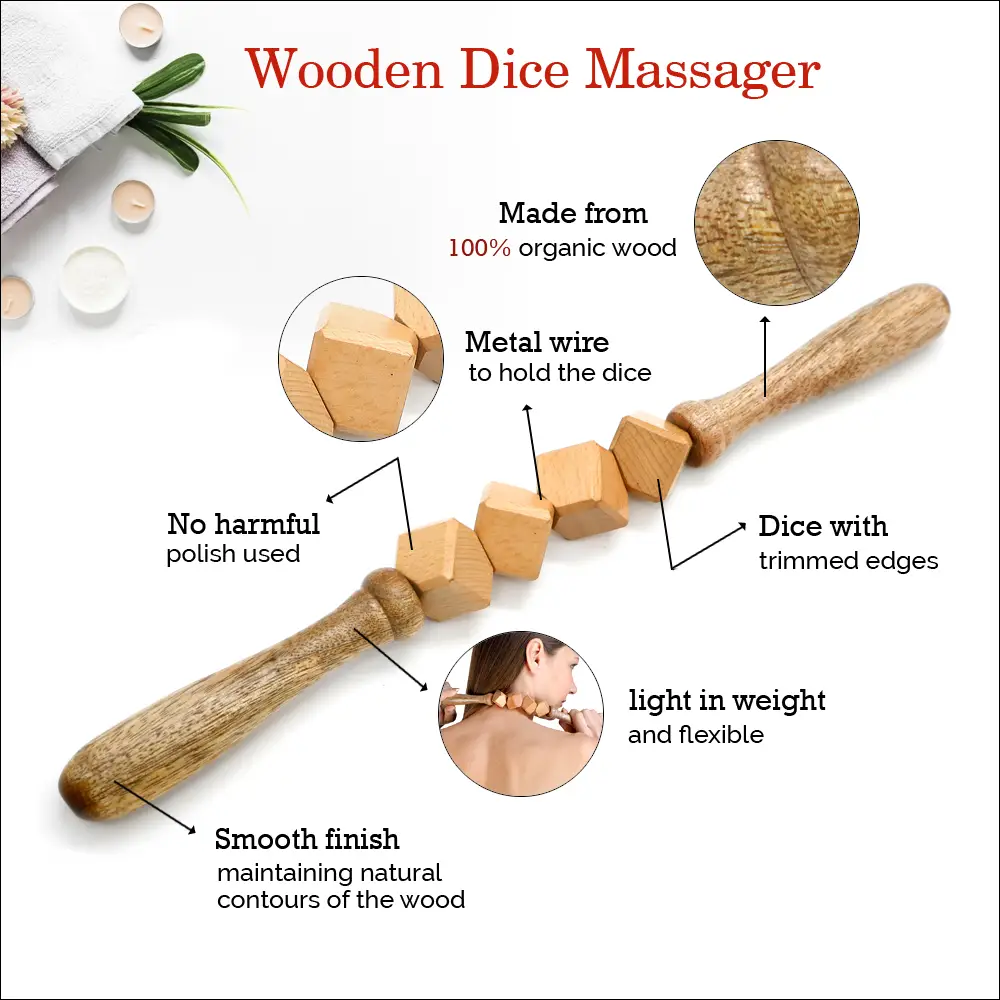 Wooden Dice Massager

Made from
100% organic wood

Metal wire
to hold the dice

No harmful
polish used

Dice with
trimmed edges

light in weight
and flexible

Smooth finish
maintaining natural contours of the wood