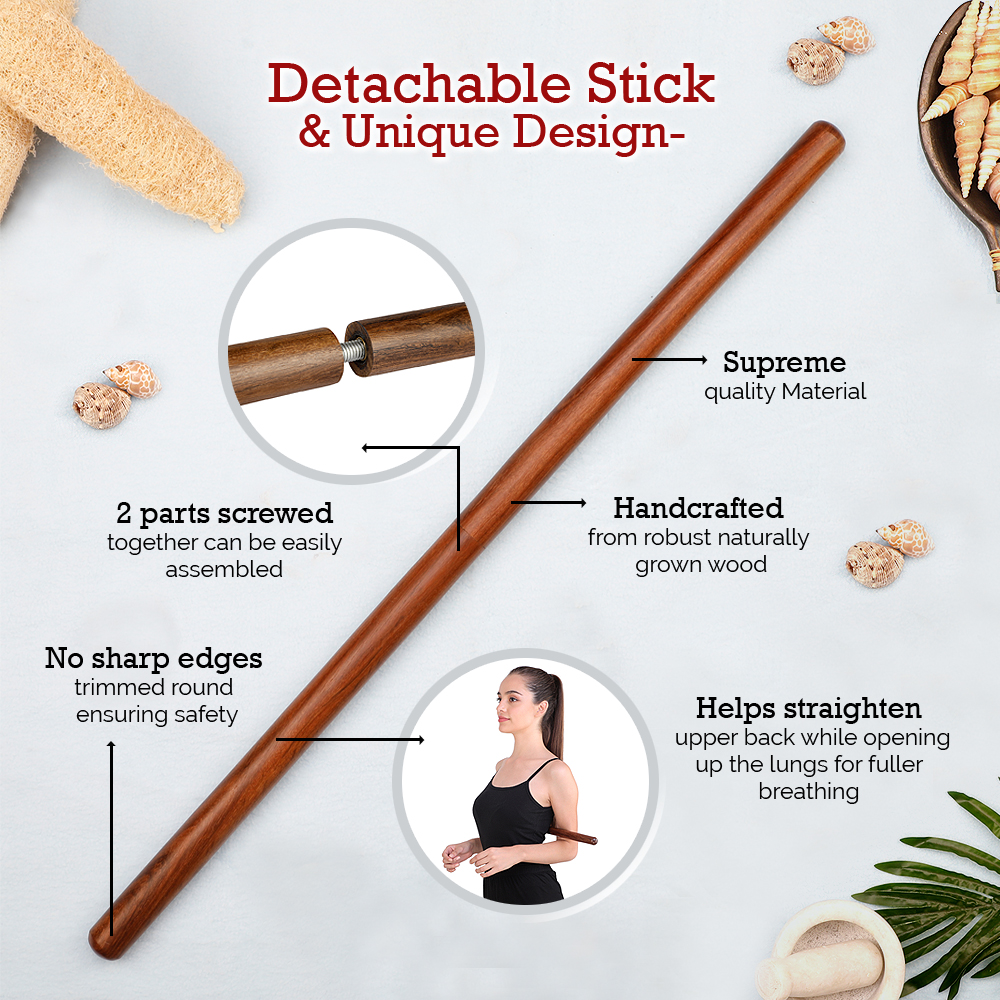 Detachable Stick
& Unique Design-

Supreme
quality Material

2 parts screwed
together can be easily assembled

Handcrafted
from robust naturally grown wood

No sharp edges
trimmed round ensuring safety

Helps straighten
upper back while opening up the lungs for fuller breathing