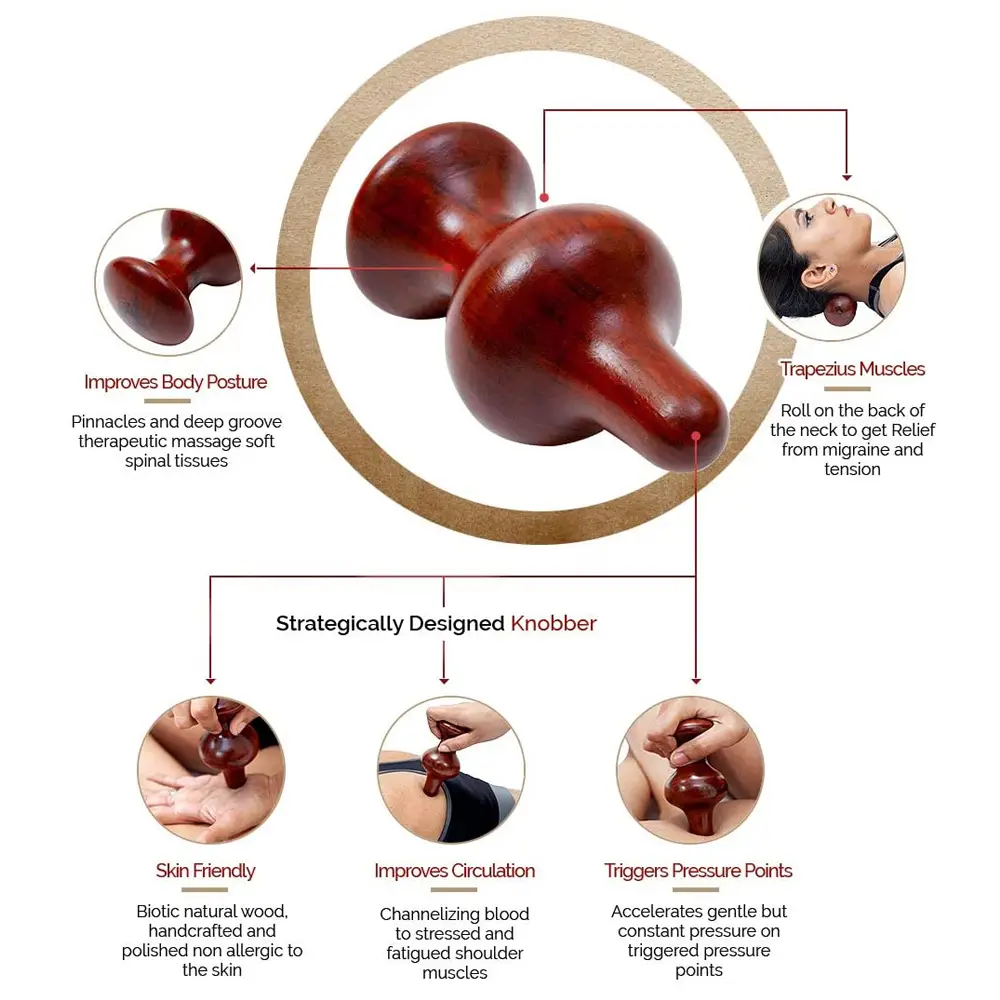 Improves Body Posture

Pinnacles and deep groove therapeutic massage soft spinal tissues

Trapezius Muscles

Roll on the back of the neck to get Relief from migraine and tension

Strategically Designed Knobber

Skin Friendly

Biotic natural wood, handcrafted and polished non allergic to the skin

Improves Circulation

Channelizing blood to stressed and fatigued shoulder muscles

Triggers Pressure Points

Accelerates gentle but constant pressure on triggered pressure points